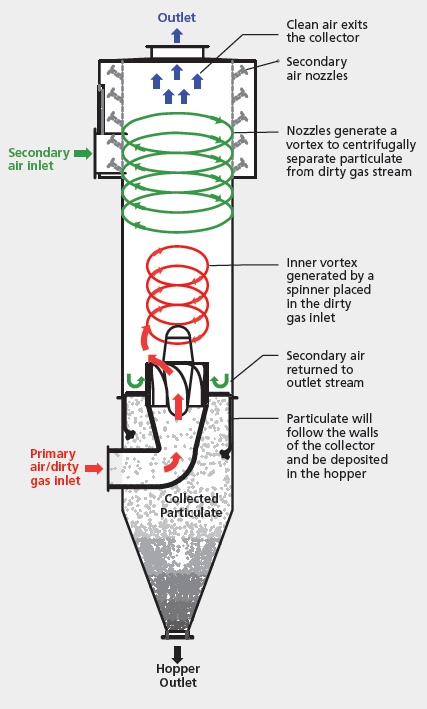 Outlet

Clean air exits the collector

Secondary air nozzles

Secondary air inlet

Nozzles generate a vortex to centrifugally separate particulate from dirty gas stream

Inner vortex generated by a spinner placed in the dirty gas inlet

Secondary air returned to outlet stream

Particulate will follow the walls of the collector and be deposited in the hopper

Primary air/dirty gas inlet

Collected Particulate

Hopper Outlet